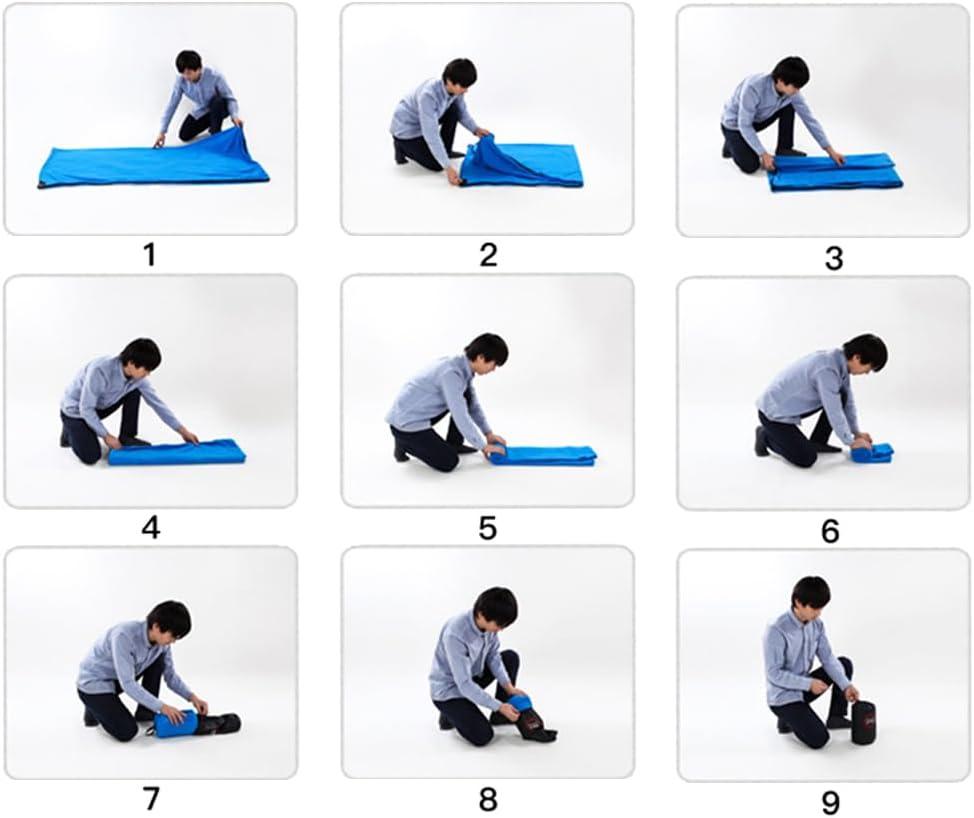 1

2

3

4

5

6

7

8

9